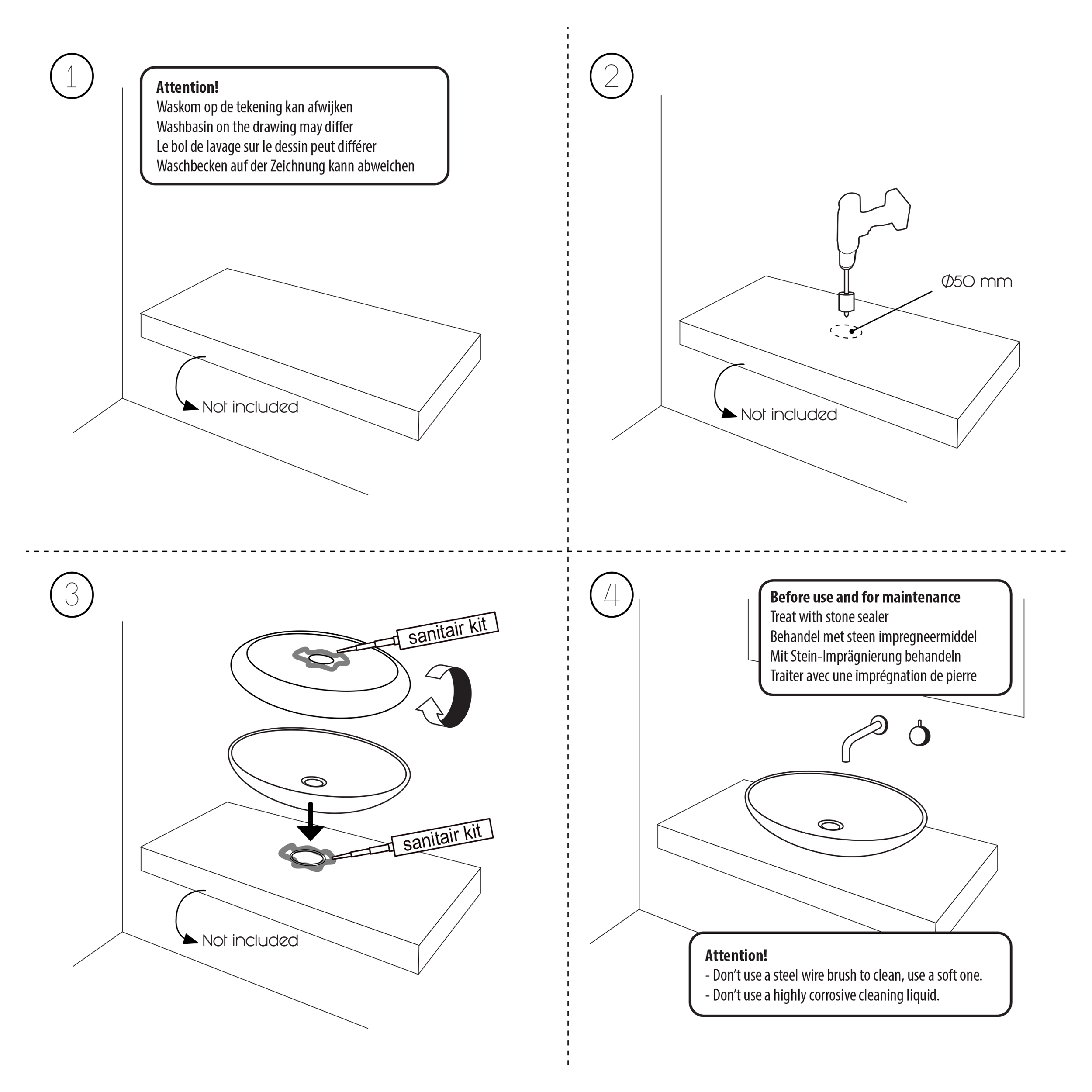 1

Attention!
Waskom op de tekening kan afwijken
Washbasin on the drawing may differ
Le bol de lavage sur le dessin peut différer
Waschbecken auf der Zeichnung kann abweichen

Not included

2

Ø50 mm

Not included

3

sanitair kit

sanitair kit

Not included

4

Before use and for maintenance
Treat with stone sealer
Behandel met steen impregneermiddel
Mit Stein-Imprägnierung behandeln
Traiter avec une imprégnation de pierre

Attention!
- Don't use a steel wire brush to clean, use a soft one.
- Don't use a highly corrosive cleaning liquid.