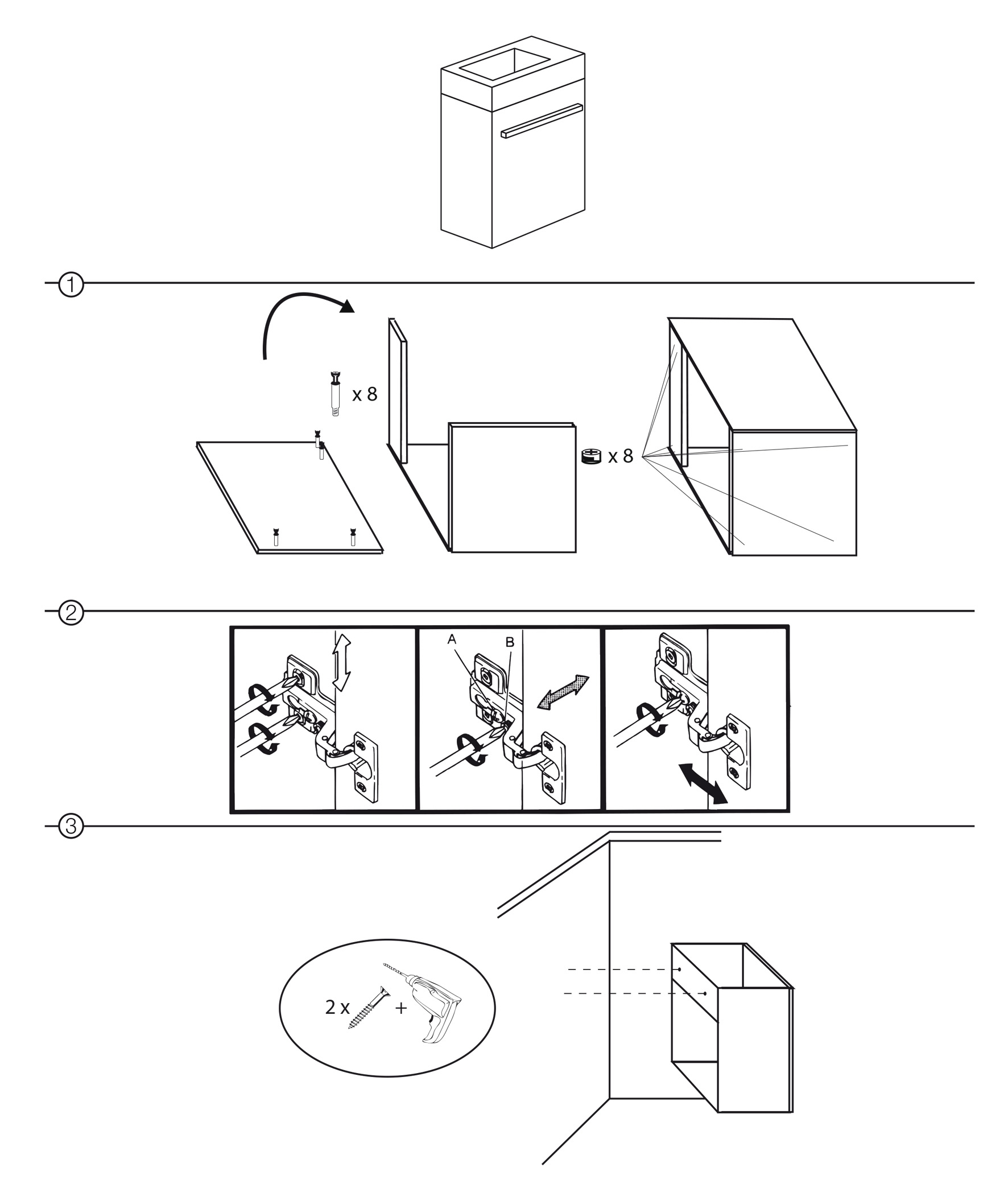 1

x 8

x 8

2

A

B

3

2 x

+