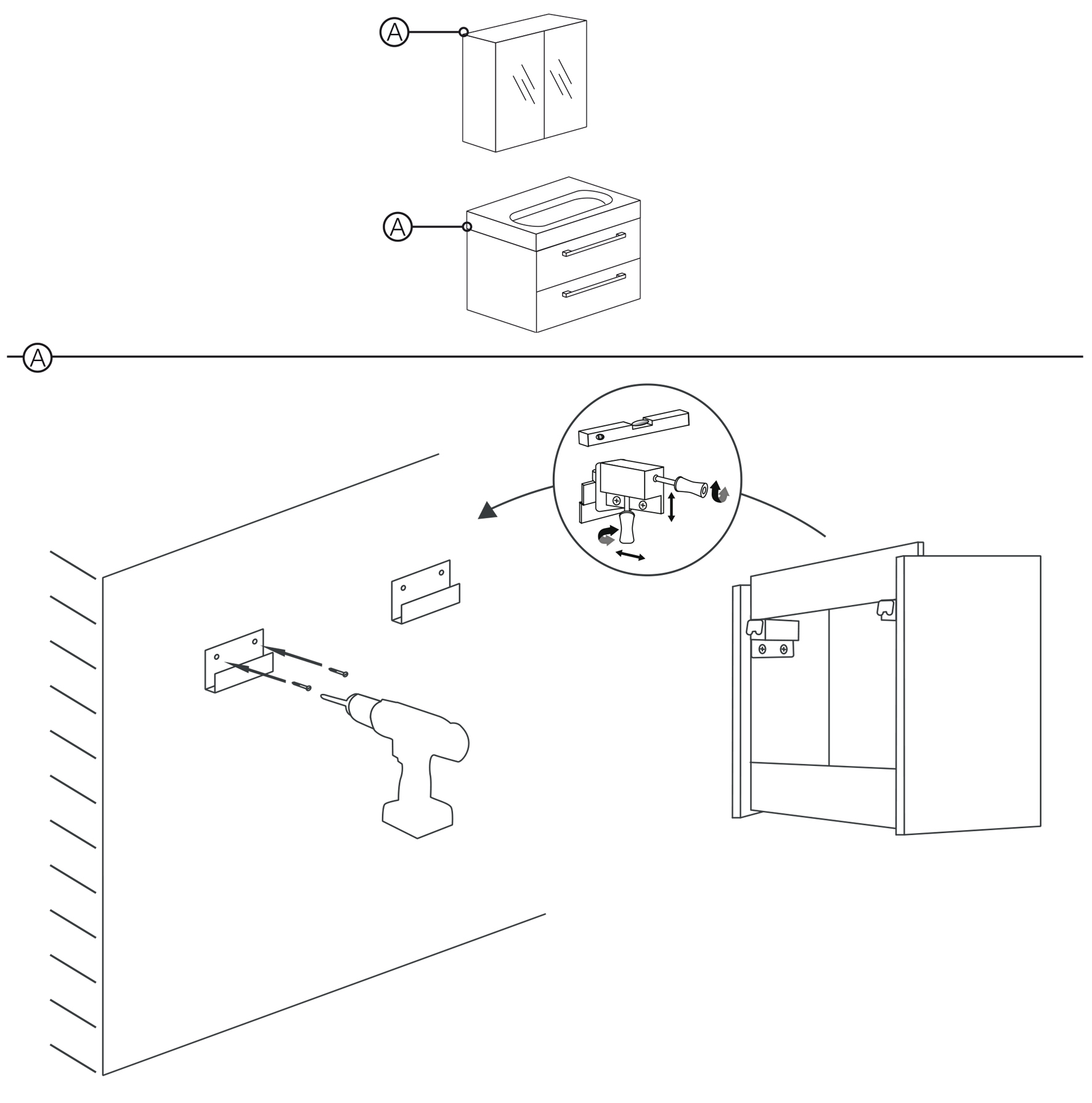 A

A

A