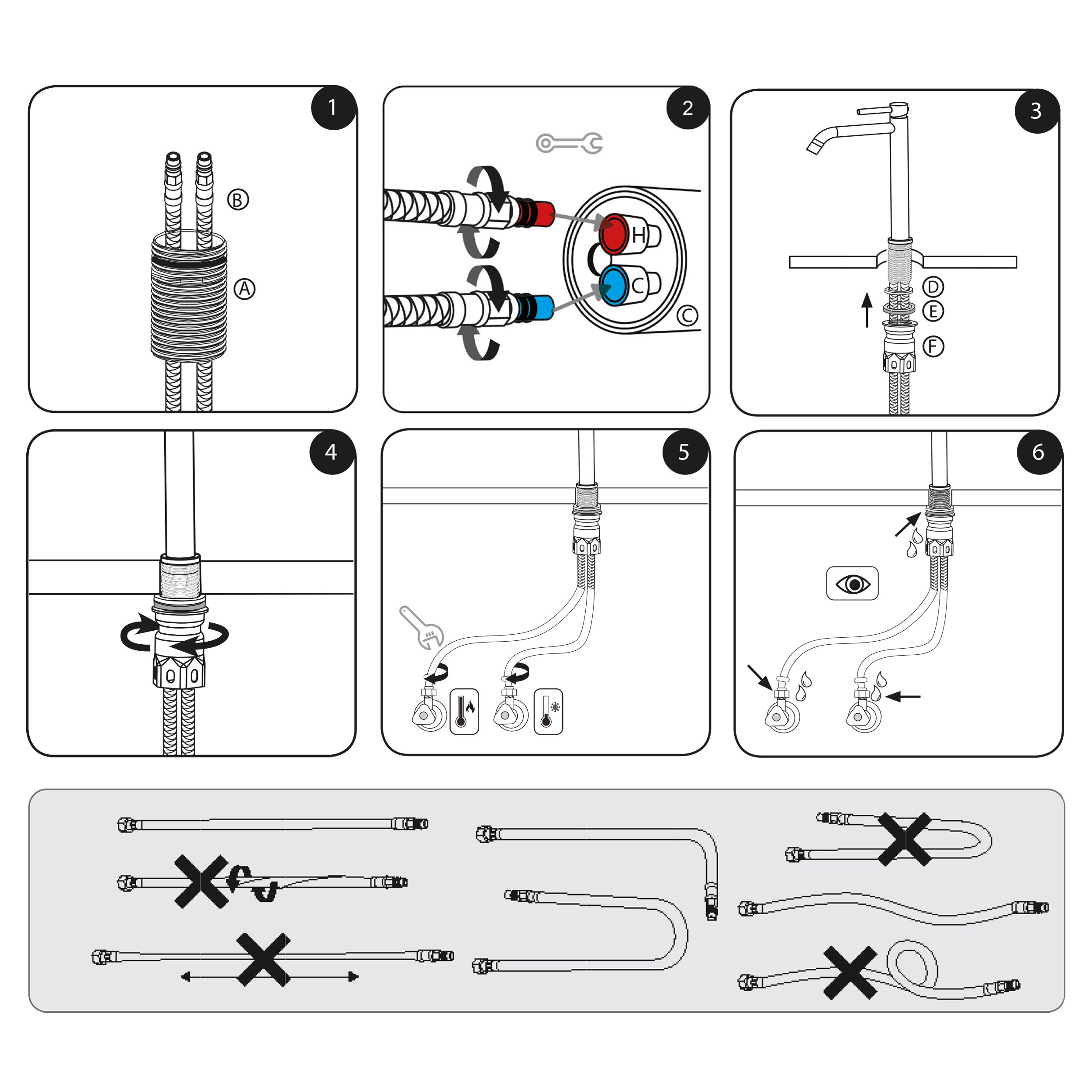 1
B
A

2
H
C
C

3
D
E
F

4

5

6