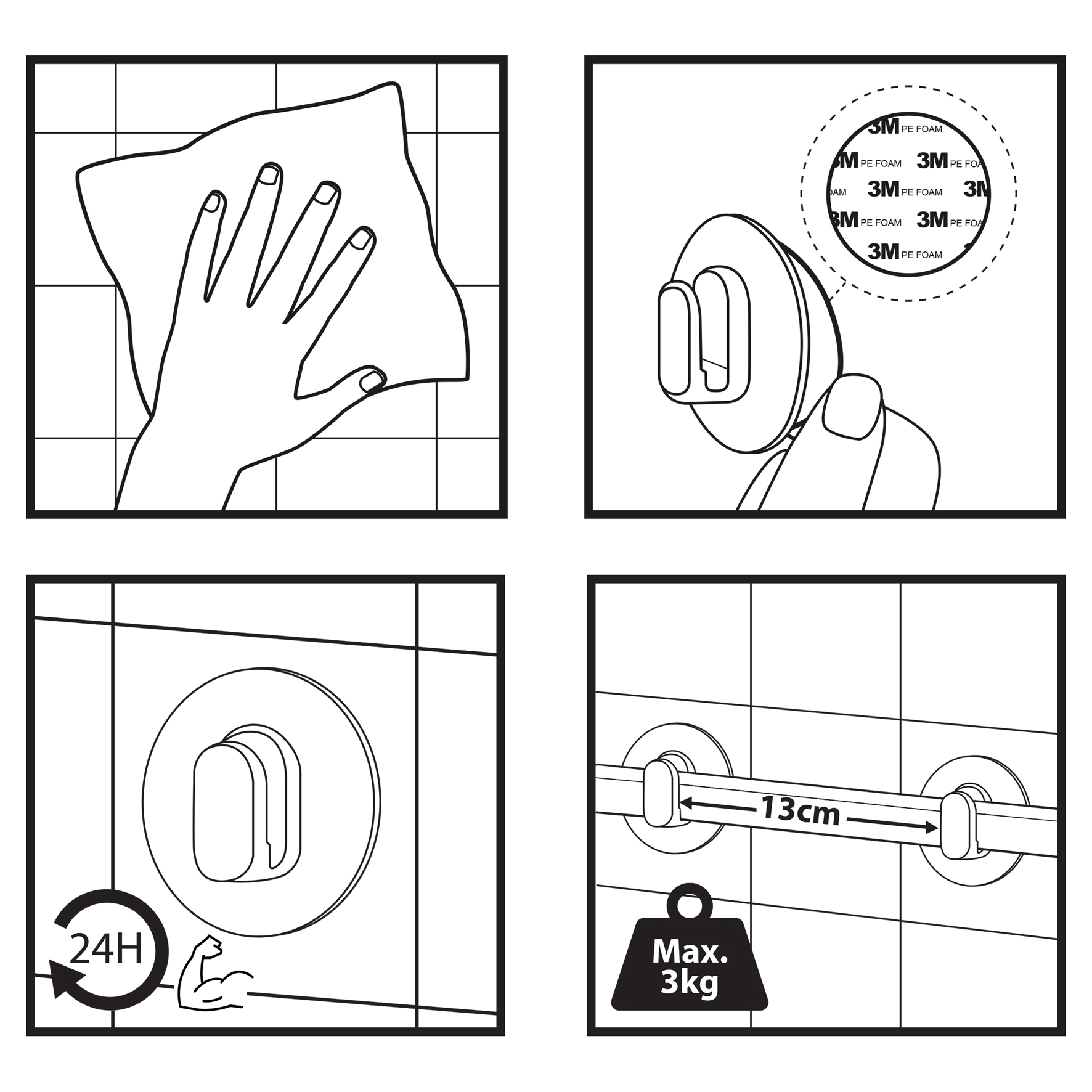 3M PE FOAM
3M PE FOAM 3M PE FOA
AM 3M PE FOAM 3M
3M PE FOAM 3M PE FOA
3M PE FOAM

24H

13cm

Max.
3kg