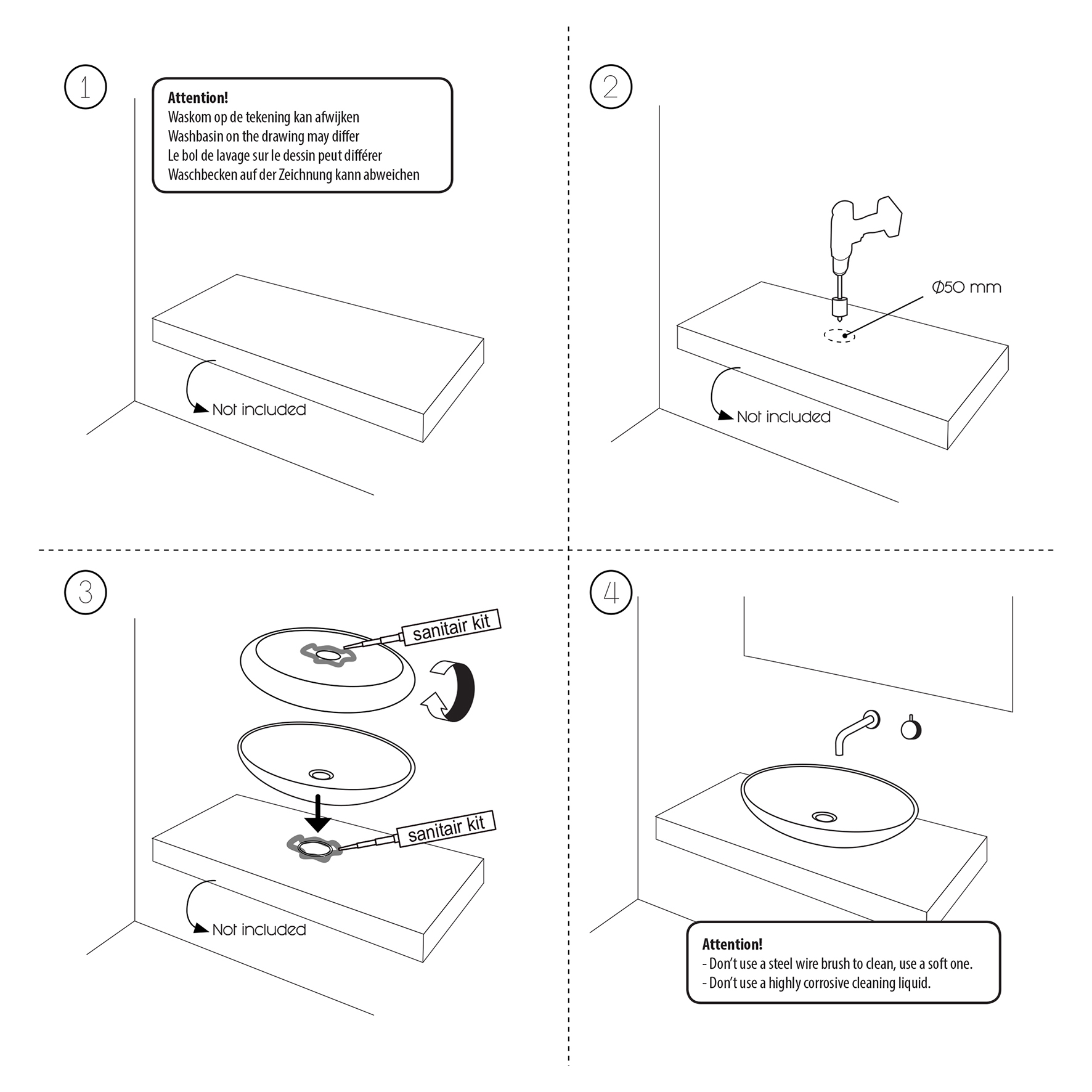 1

Attention!
Waskom op de tekening kan afwijken
Washbasin on the drawing may differ
Le bol de lavage sur le dessin peut différer
Waschbecken auf der Zeichnung kann abweichen

Not included

2

Ø50 mm

Not included

3

sanitair kit

sanitair kit

Not included

4

Attention!
- Don't use a steel wire brush to clean, use a soft one.
- Don't use a highly corrosive cleaning liquid.